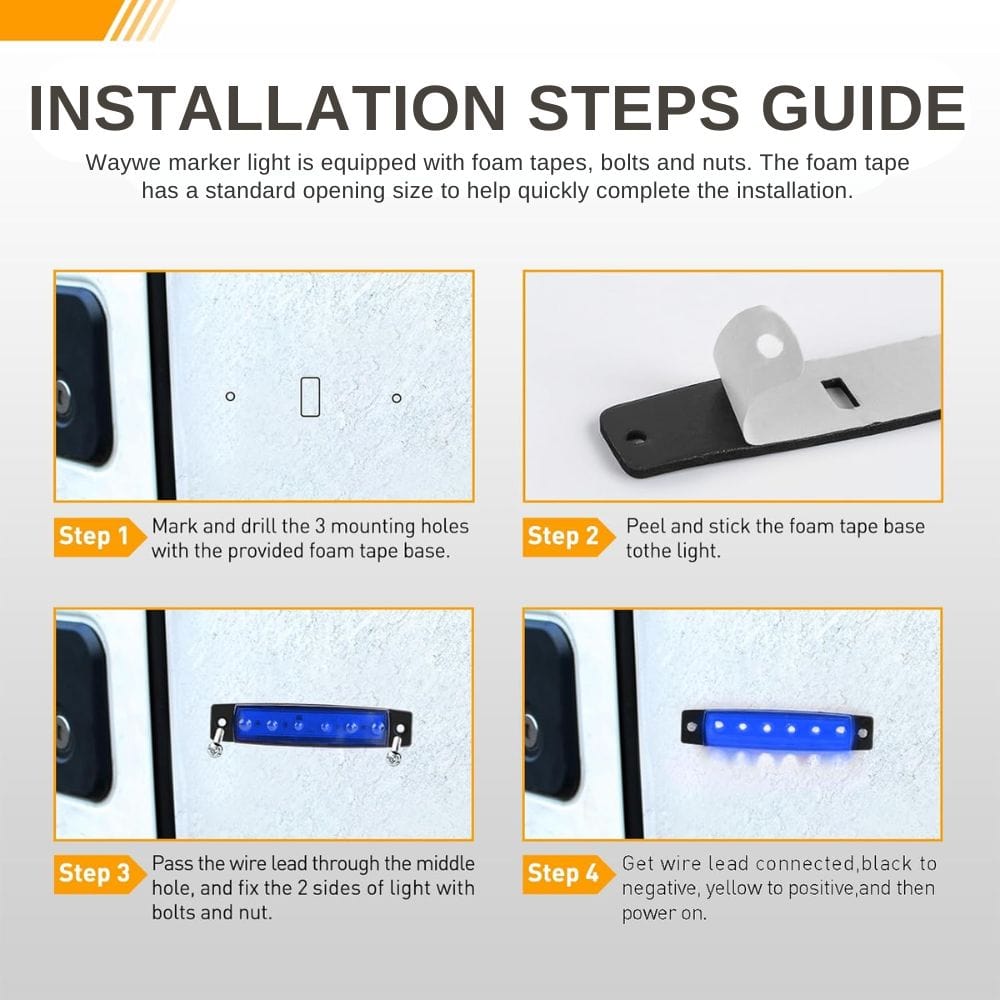 INSTALLATION STEPS GUIDE

Waywe marker light is equipped with foam tapes, bolts and nuts. The foam tape has a standard opening size to help quickly complete the installation.

Step 1 Mark and drill the 3 mounting holes with the provided foam tape base.

Step 2 Peel and stick the foam tape base tothe light.

Step 3 Pass the wire lead through the middle hole, and fix the 2 sides of light with bolts and nut.

Step 4 Get wire lead connected,black to negative, yellow to positive,and then power on.