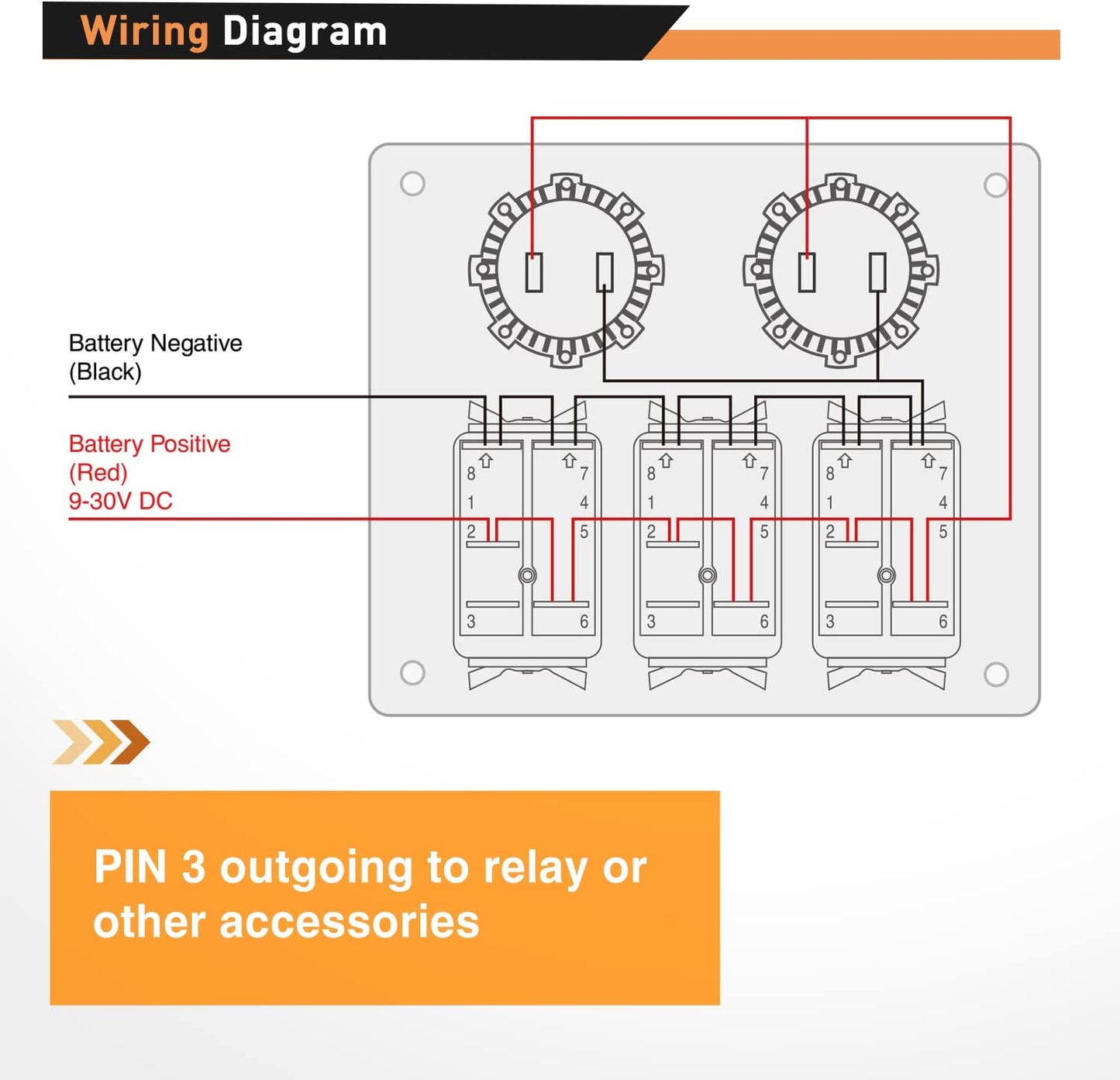 Wiring Diagram

Battery Negative
(Black)

Battery Positive
(Red)
9-30V DC

8 7
1 4
2 5
3 6

8 7
1 4
2 5
3 6

8 7
1 4
2 5
3 6

PIN 3 outgoing to relay or other accessories