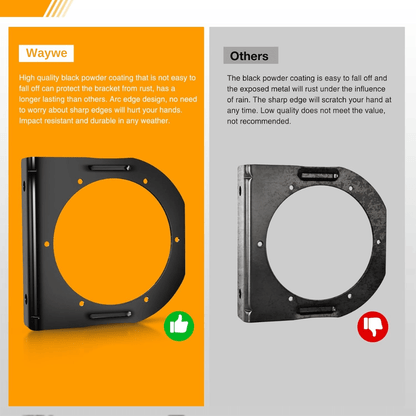 Waywe

High quality black powder coating that is not easy to fall off can protect the bracket from rust, has a longer lasting than others. Arc edge design, no need to worry about sharp edges will hurt your hands. Impact resistant and durable in any weather.

Others

The black powder coating is easy to fall off and the exposed metal will rust under the influence of rain. The sharp edge will scratch your hand at any time. Low quality does not meet the value, not recommended.