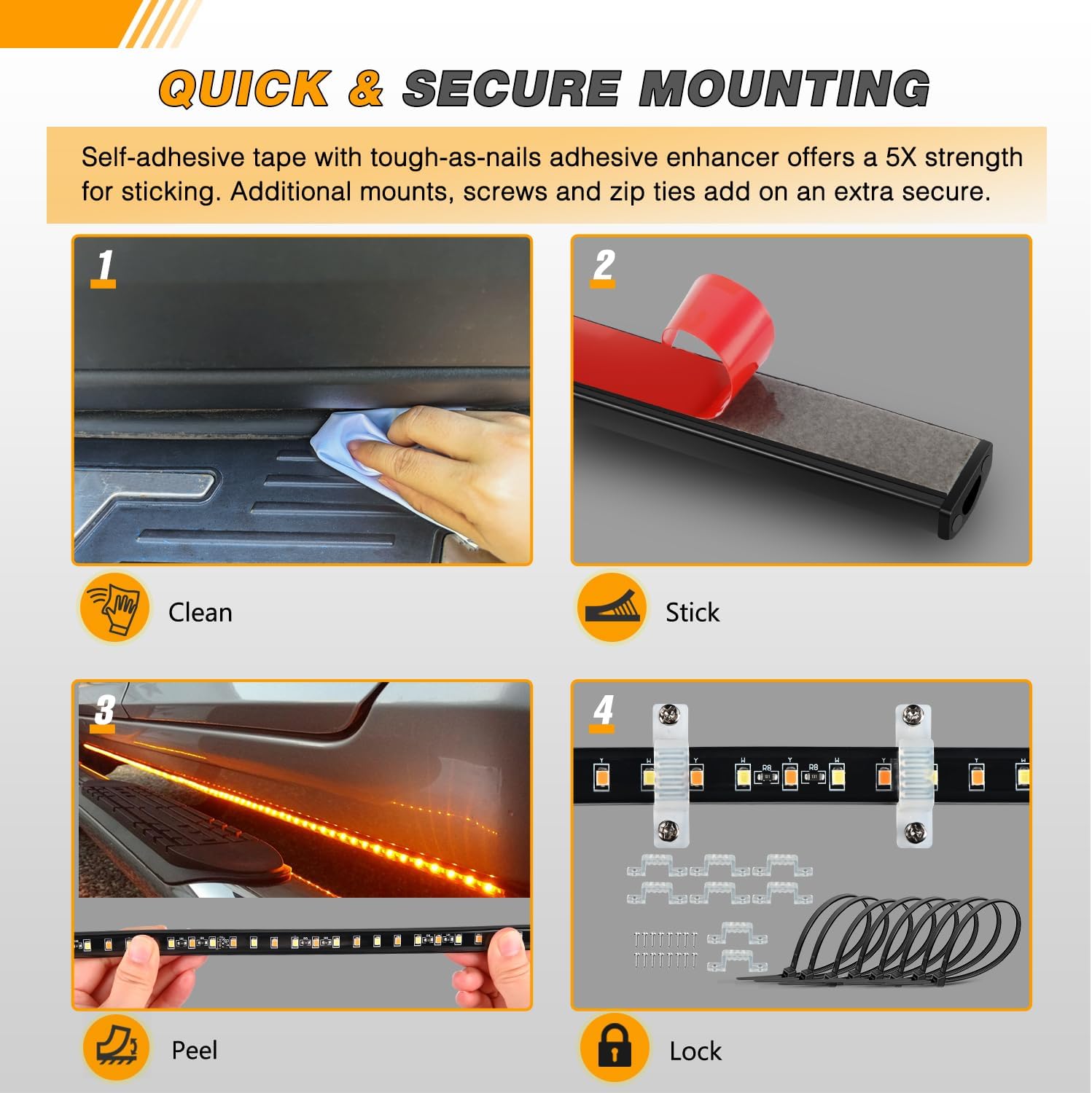 QUICK & SECURE MOUNTING

Self-adhesive tape with tough-as-nails adhesive enhancer offers a 5X strength for sticking. Additional mounts, screws and zip ties add on an extra secure.

1

Clean

2

Stick

3

Peel

4

Lock