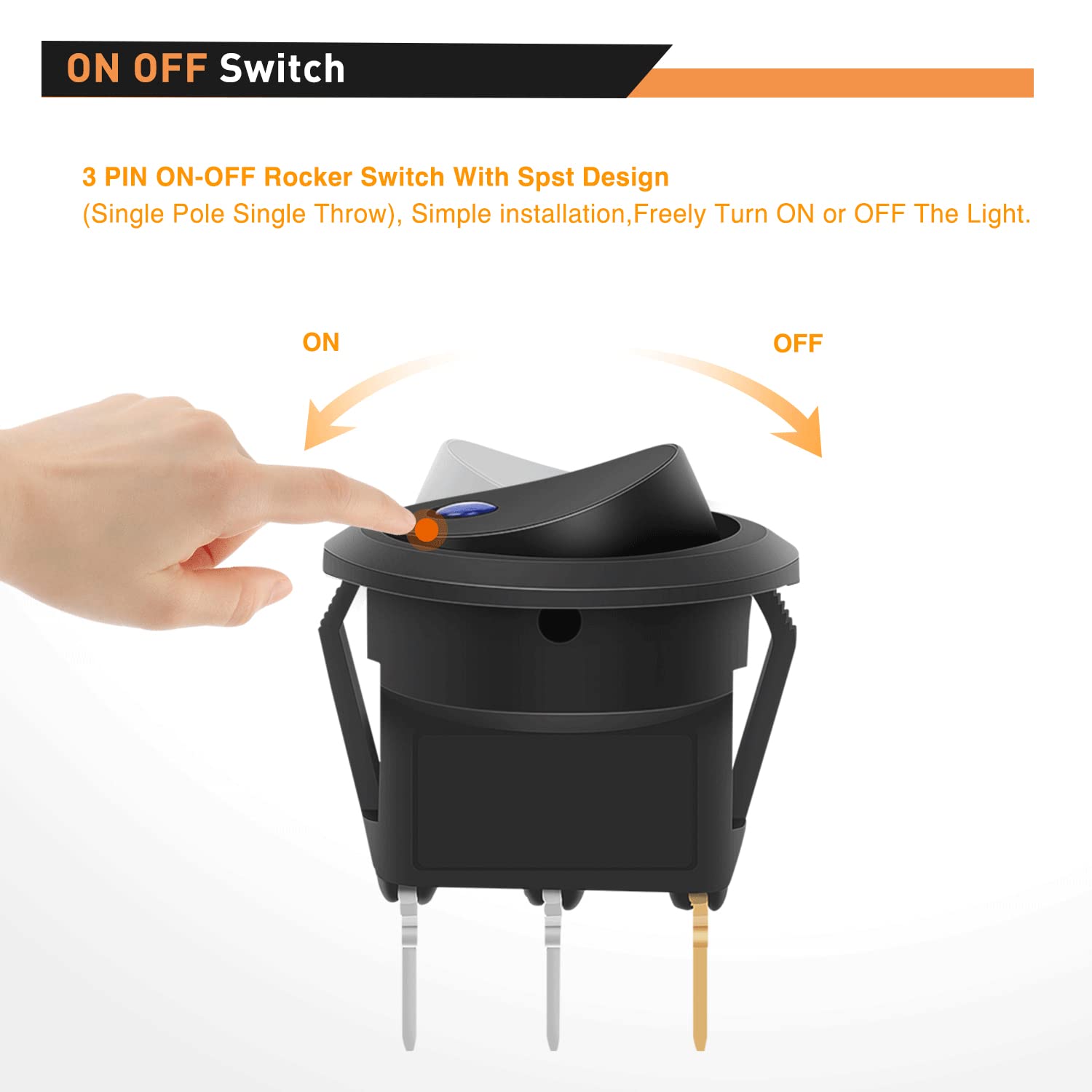 ON OFF Switch

3 PIN ON-OFF Rocker Switch With Spst Design
(Single Pole Single Throw), Simple installation,Freely Turn ON or OFF The Light.

ON

OFF