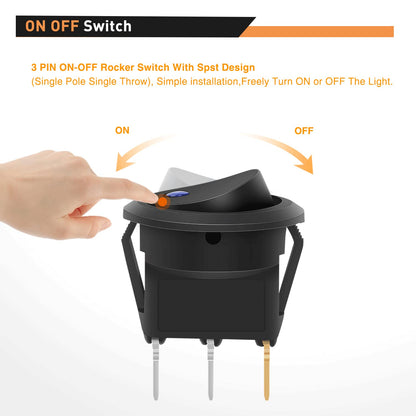 ON OFF Switch

3 PIN ON-OFF Rocker Switch With Spst Design
(Single Pole Single Throw), Simple installation,Freely Turn ON or OFF The Light.

ON

OFF