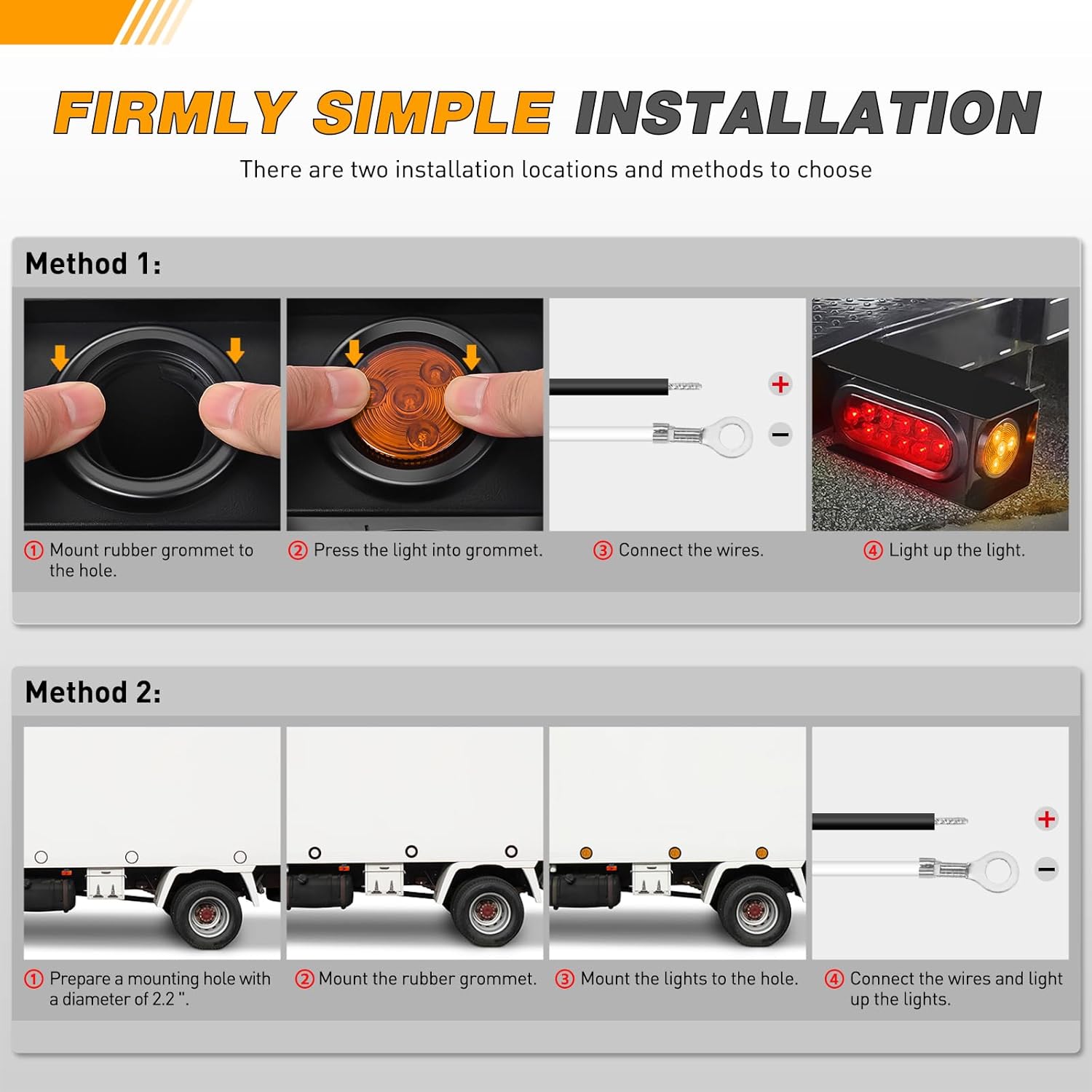 FIRMLY SIMPLE INSTALLATION

There are two installation locations and methods to choose

Method 1:

+

−

① Mount rubber grommet to the hole.

② Press the light into grommet.

③ Connect the wires.

④ Light up the light.

Method 2:

+

−

① Prepare a mounting hole with a diameter of 2.2 ".

② Mount the rubber grommet.

③ Mount the lights to the hole.

④ Connect the wires and light up the lights.