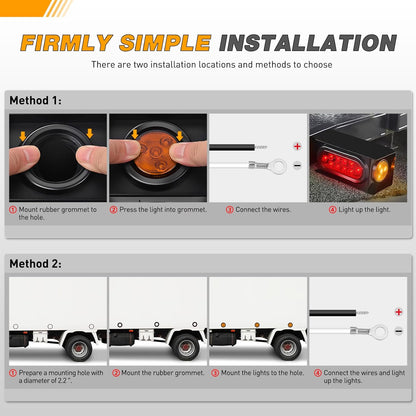 FIRMLY SIMPLE INSTALLATION

There are two installation locations and methods to choose

Method 1:

+

−

① Mount rubber grommet to the hole.

② Press the light into grommet.

③ Connect the wires.

④ Light up the light.

Method 2:

+

−

① Prepare a mounting hole with a diameter of 2.2 ".

② Mount the rubber grommet.

③ Mount the lights to the hole.

④ Connect the wires and light up the lights.