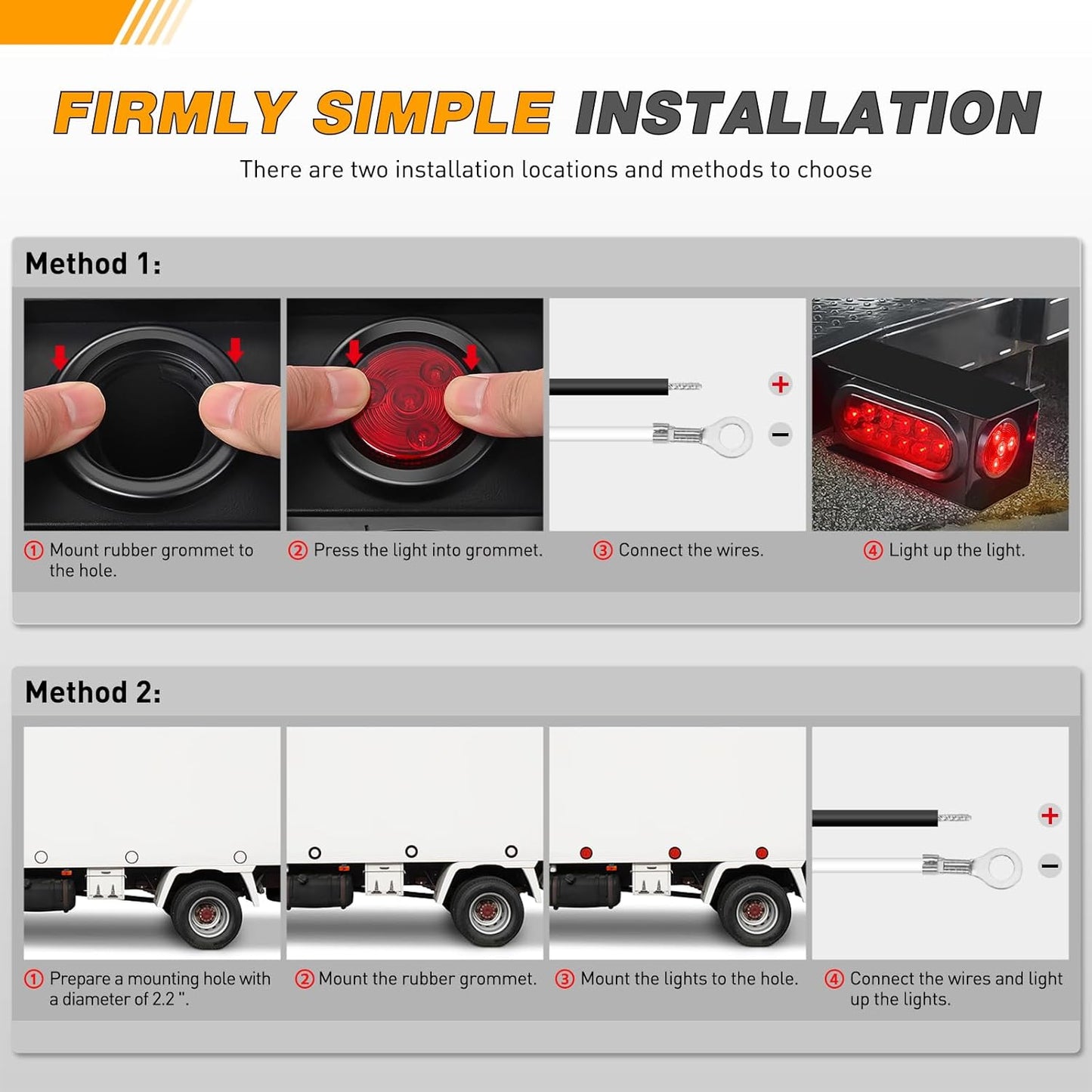 FIRMLY SIMPLE INSTALLATION

There are two installation locations and methods to choose

Method 1:

+

−

① Mount rubber grommet to the hole.

② Press the light into grommet.

③ Connect the wires.

④ Light up the light.

Method 2:

+

−

① Prepare a mounting hole with a diameter of 2.2 ".

② Mount the rubber grommet.

③ Mount the lights to the hole.

④ Connect the wires and light up the lights.