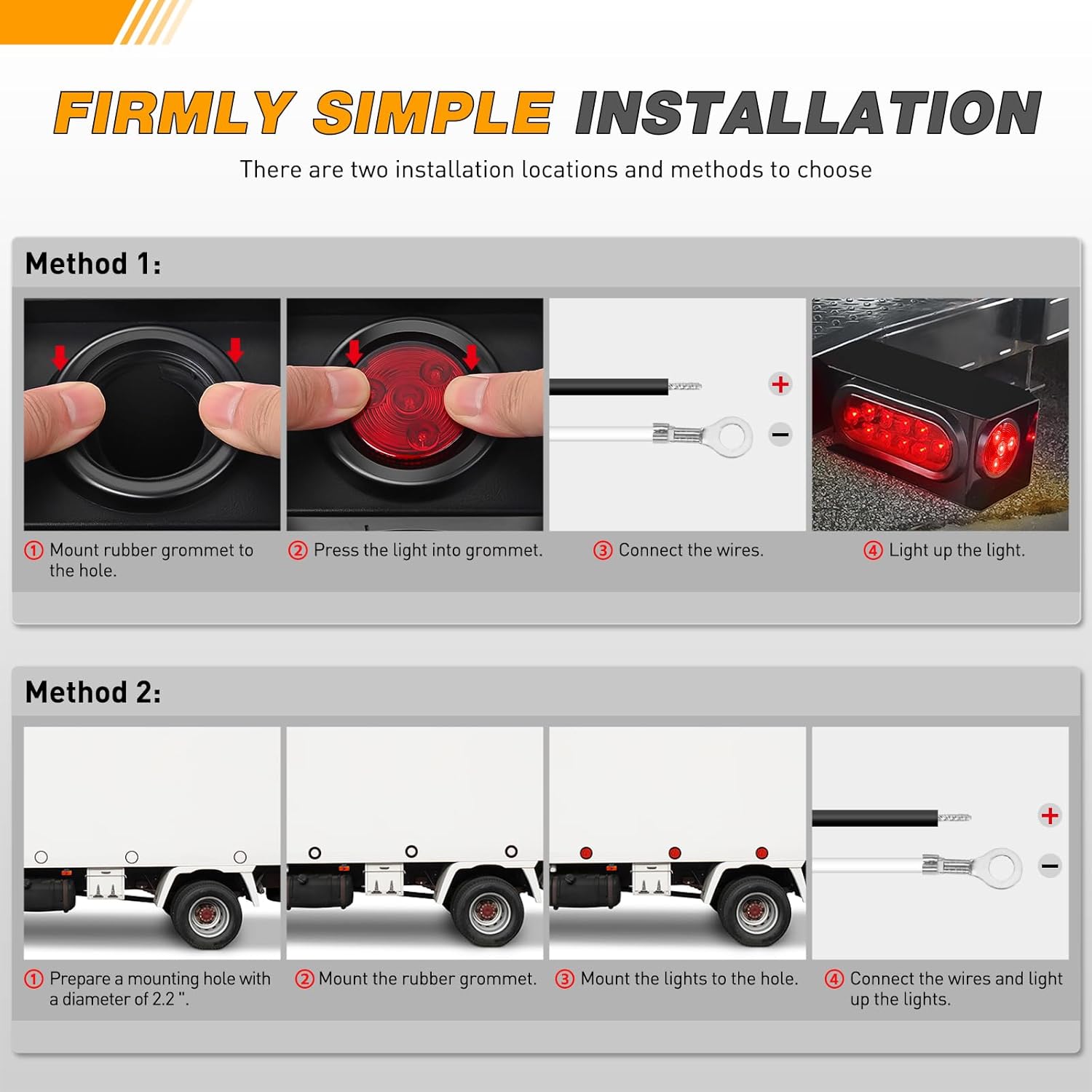 FIRMLY SIMPLE INSTALLATION

There are two installation locations and methods to choose

Method 1:

+

−

① Mount rubber grommet to the hole.

② Press the light into grommet.

③ Connect the wires.

④ Light up the light.

Method 2:

+

−

① Prepare a mounting hole with a diameter of 2.2 ".

② Mount the rubber grommet.

③ Mount the lights to the hole.

④ Connect the wires and light up the lights.