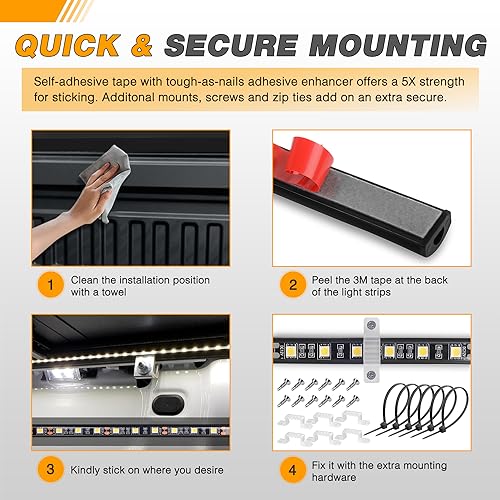 QUICK & SECURE MOUNTING

Self-adhesive tape with tough-as-nails adhesive enhancer offers a 5X strength for sticking. Additonal mounts, screws and zip ties add on an extra secure.

1 Clean the installation position with a towel

2 Peel the 3M tape at the back of the light strips

3 Kindly stick on where you desire

4 Fix it with the extra mounting hardware