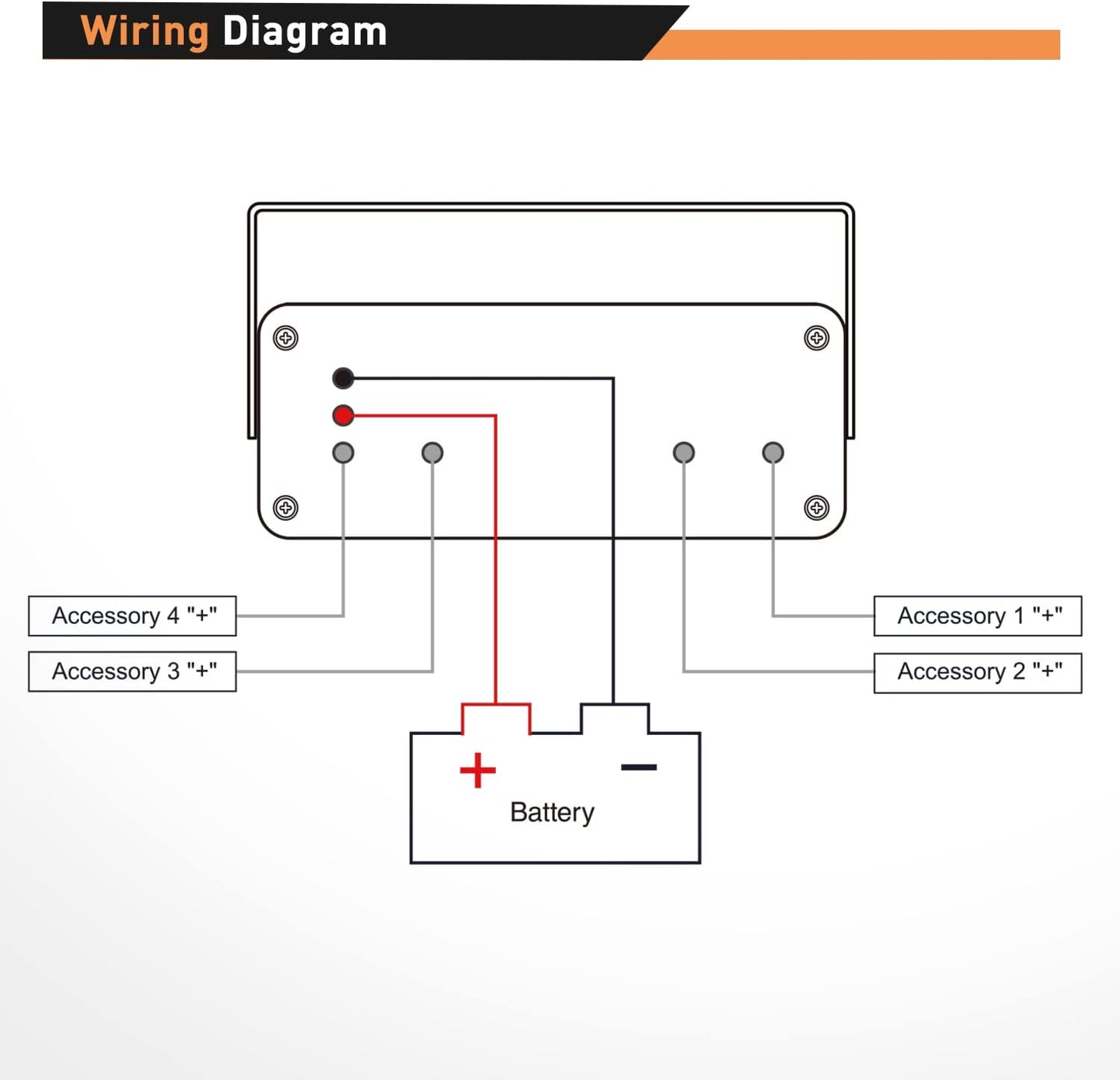 Wiring Diagram

Accessory 4 "+"

Accessory 3 "+"

Accessory 1 "+"

Accessory 2 "+"

+

−

Battery