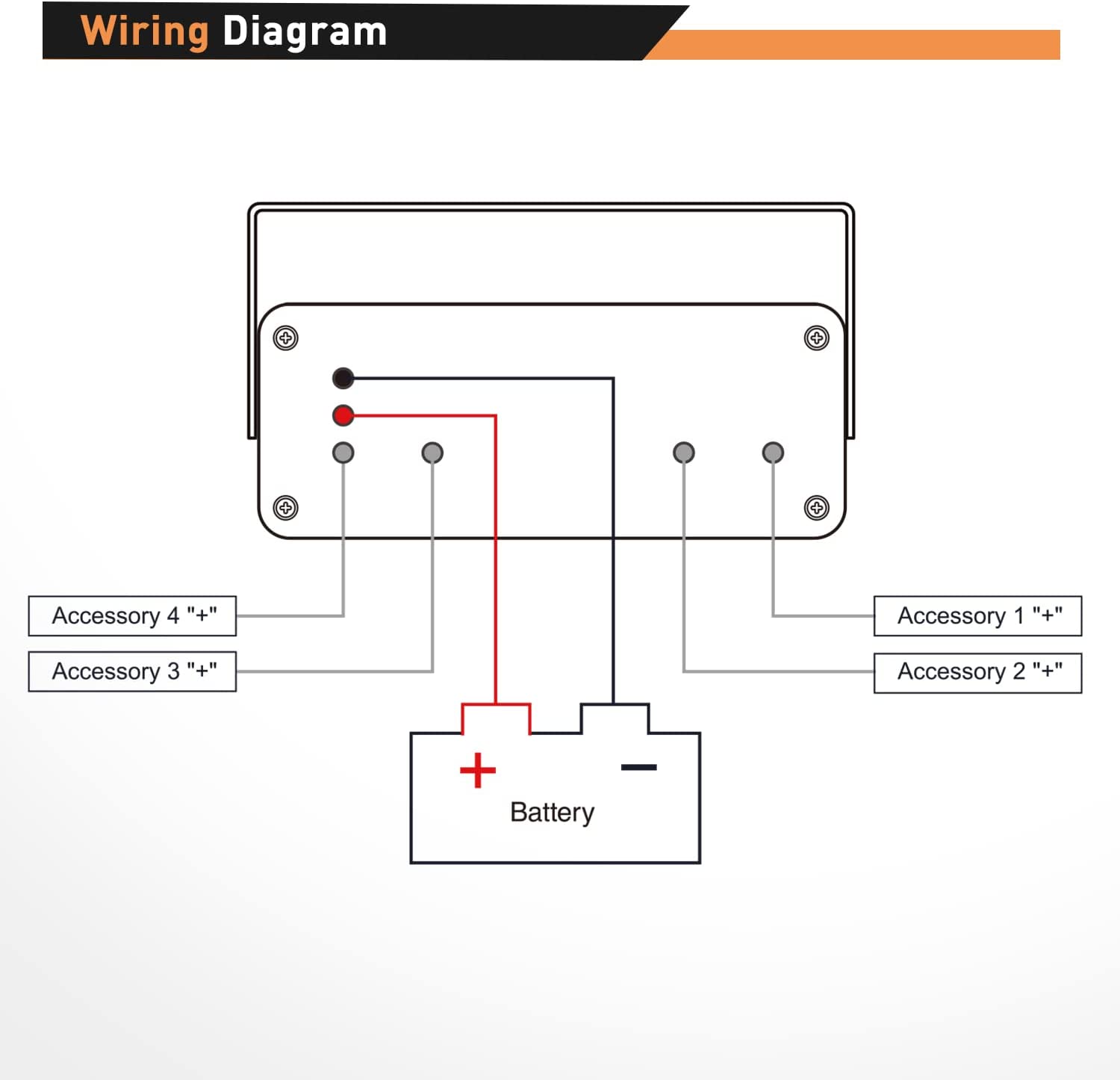 Wiring Diagram

Accessory 4 "+"

Accessory 3 "+"

Accessory 1 "+"

Accessory 2 "+"

+

−

Battery