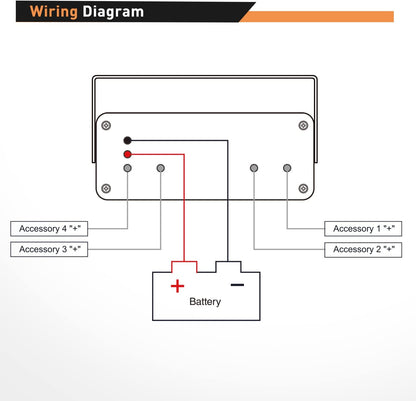 Wiring Diagram

Accessory 4 "+"

Accessory 3 "+"

Accessory 1 "+"

Accessory 2 "+"

+

−

Battery