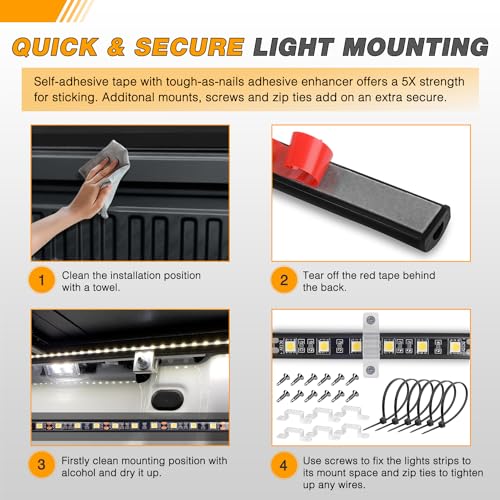 QUICK & SECURE LIGHT MOUNTING

Self-adhesive tape with tough-as-nails adhesive enhancer offers a 5X strength for sticking. Additonal mounts, screws and zip ties add on an extra secure.

1 Clean the installation position with a towel.

2 Tear off the red tape behind the back.

3 Firstly clean mounting position with alcohol and dry it up.

4 Use screws to fix the lights strips to its mount space and zip ties to tighten up any wires.