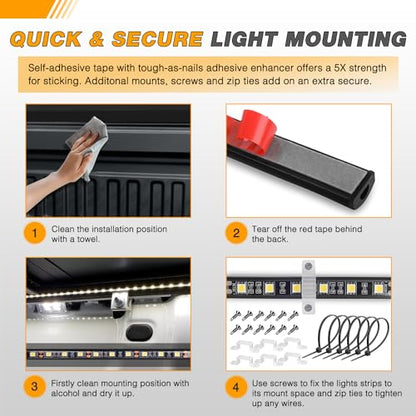 QUICK & SECURE LIGHT MOUNTING

Self-adhesive tape with tough-as-nails adhesive enhancer offers a 5X strength for sticking. Additonal mounts, screws and zip ties add on an extra secure.

1 Clean the installation position with a towel.

2 Tear off the red tape behind the back.

3 Firstly clean mounting position with alcohol and dry it up.

4 Use screws to fix the lights strips to its mount space and zip ties to tighten up any wires.