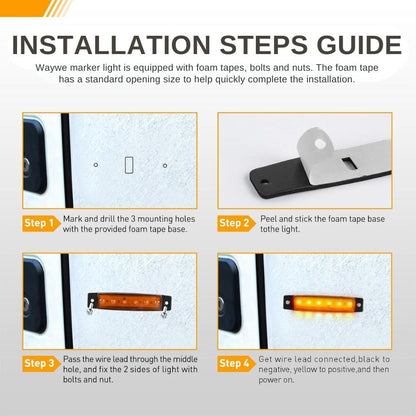 INSTALLATION STEPS GUIDE

Waywe marker light is equipped with foam tapes, bolts and nuts. The foam tape has a standard opening size to help quickly complete the installation.

Step 1 Mark and drill the 3 mounting holes with the provided foam tape base.

Step 2 Peel and stick the foam tape base tothe light.

Step 3 Pass the wire lead through the middle hole, and fix the 2 sides of light with bolts and nut.

Step 4 Get wire lead connected,black to negative, yellow to positive,and then power on.