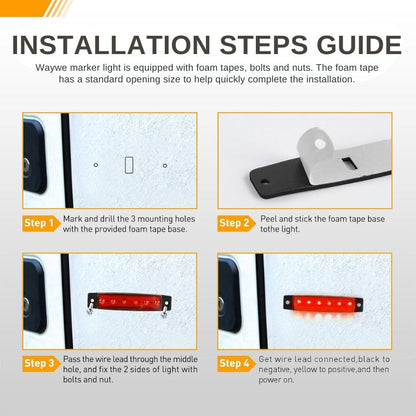 INSTALLATION STEPS GUIDE

Waywe marker light is equipped with foam tapes, bolts and nuts. The foam tape has a standard opening size to help quickly complete the installation.

Step 1 Mark and drill the 3 mounting holes with the provided foam tape base.

Step 2 Peel and stick the foam tape base tothe light.

Step 3 Pass the wire lead through the middle hole, and fix the 2 sides of light with bolts and nut.

Step 4 Get wire lead connected,black to negative, yellow to positive,and then power on.