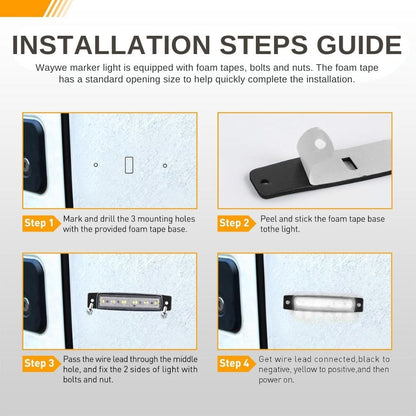 INSTALLATION STEPS GUIDE

Waywe marker light is equipped with foam tapes, bolts and nuts. The foam tape has a standard opening size to help quickly complete the installation.

Step 1 Mark and drill the 3 mounting holes with the provided foam tape base.

Step 2 Peel and stick the foam tape base tothe light.

Step 3 Pass the wire lead through the middle hole, and fix the 2 sides of light with bolts and nut.

Step 4 Get wire lead connected,black to negative, yellow to positive,and then power on.