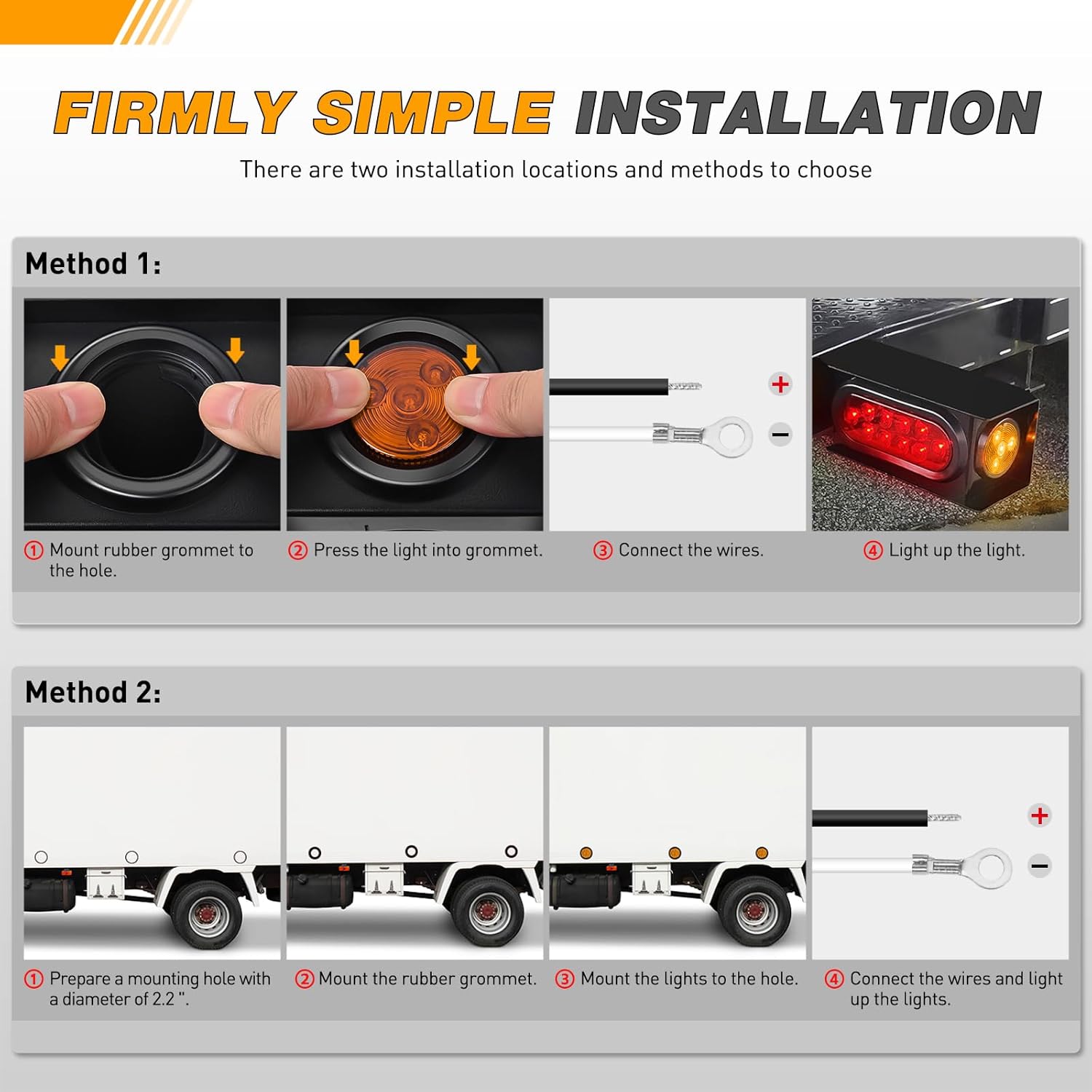 FIRMLY SIMPLE INSTALLATION

There are two installation locations and methods to choose

Method 1:

+

−

① Mount rubber grommet to the hole.

② Press the light into grommet.

③ Connect the wires.

④ Light up the light.

Method 2:

+

−

① Prepare a mounting hole with a diameter of 2.2 ".

② Mount the rubber grommet.

③ Mount the lights to the hole.

④ Connect the wires and light up the lights.