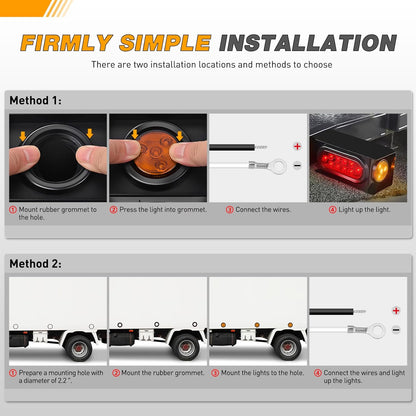 FIRMLY SIMPLE INSTALLATION

There are two installation locations and methods to choose

Method 1:

+

−

① Mount rubber grommet to the hole.

② Press the light into grommet.

③ Connect the wires.

④ Light up the light.

Method 2:

+

−

① Prepare a mounting hole with a diameter of 2.2 ".

② Mount the rubber grommet.

③ Mount the lights to the hole.

④ Connect the wires and light up the lights.