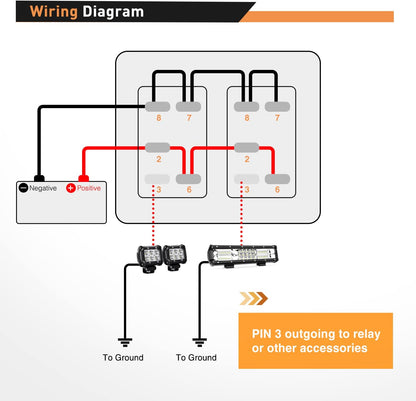 Wiring Diagram

8 7 8 7

2 2

3 6 3 6

Negative Positive

To Ground To Ground

PIN 3 outgoing to relay or other accessories