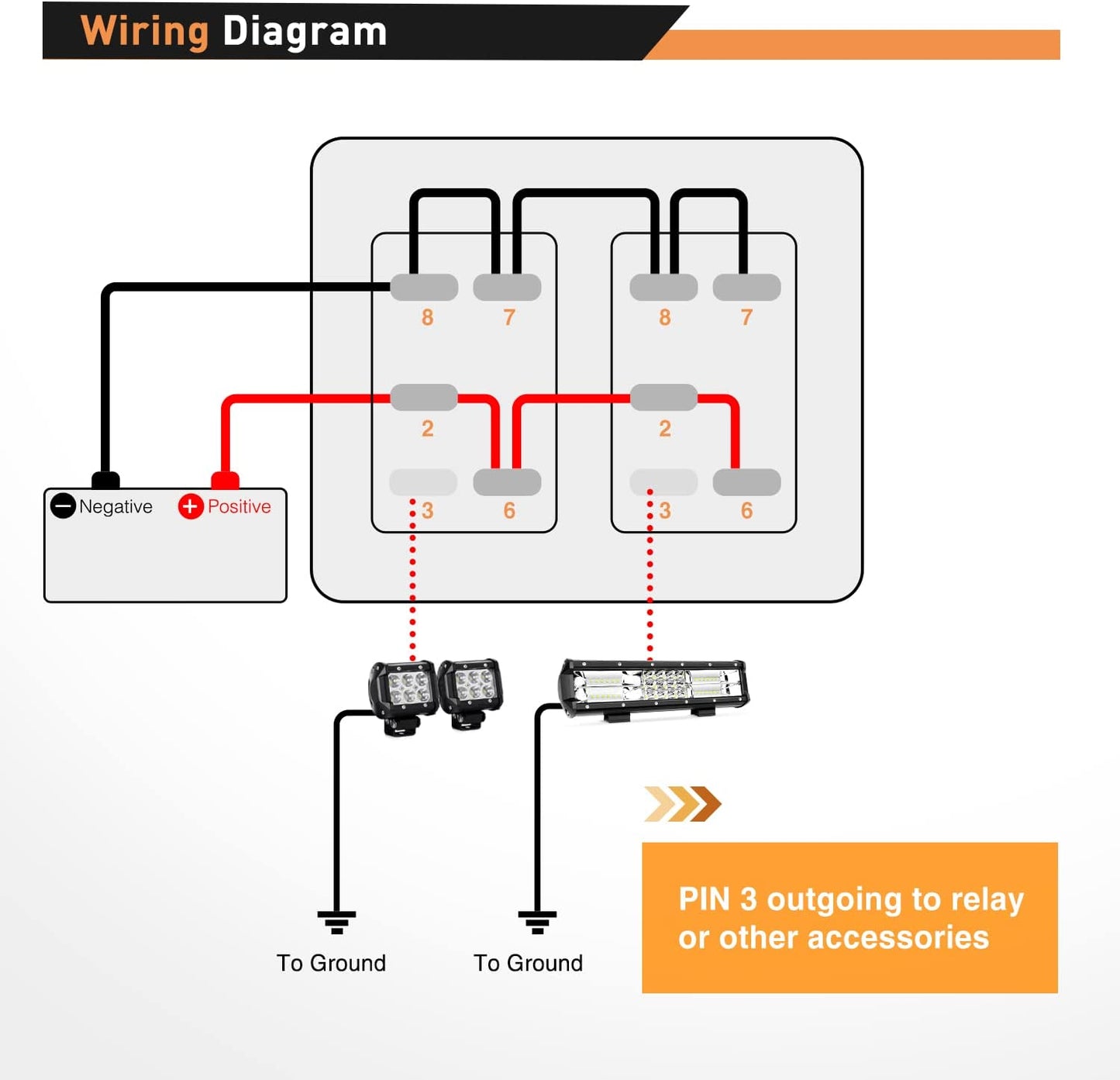 Wiring Diagram

8 7 8 7

2 2

3 6 3 6

Negative Positive

To Ground To Ground

PIN 3 outgoing to relay or other accessories