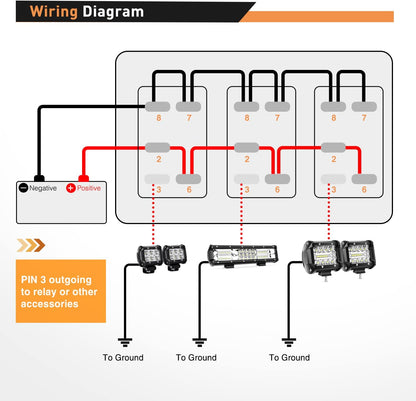 Wiring Diagram

8 7 8 7 8 7

2 2 2

3 6 3 6 3 6

Negative Positive

PIN 3 outgoing to relay or other accessories

To Ground To Ground To Ground