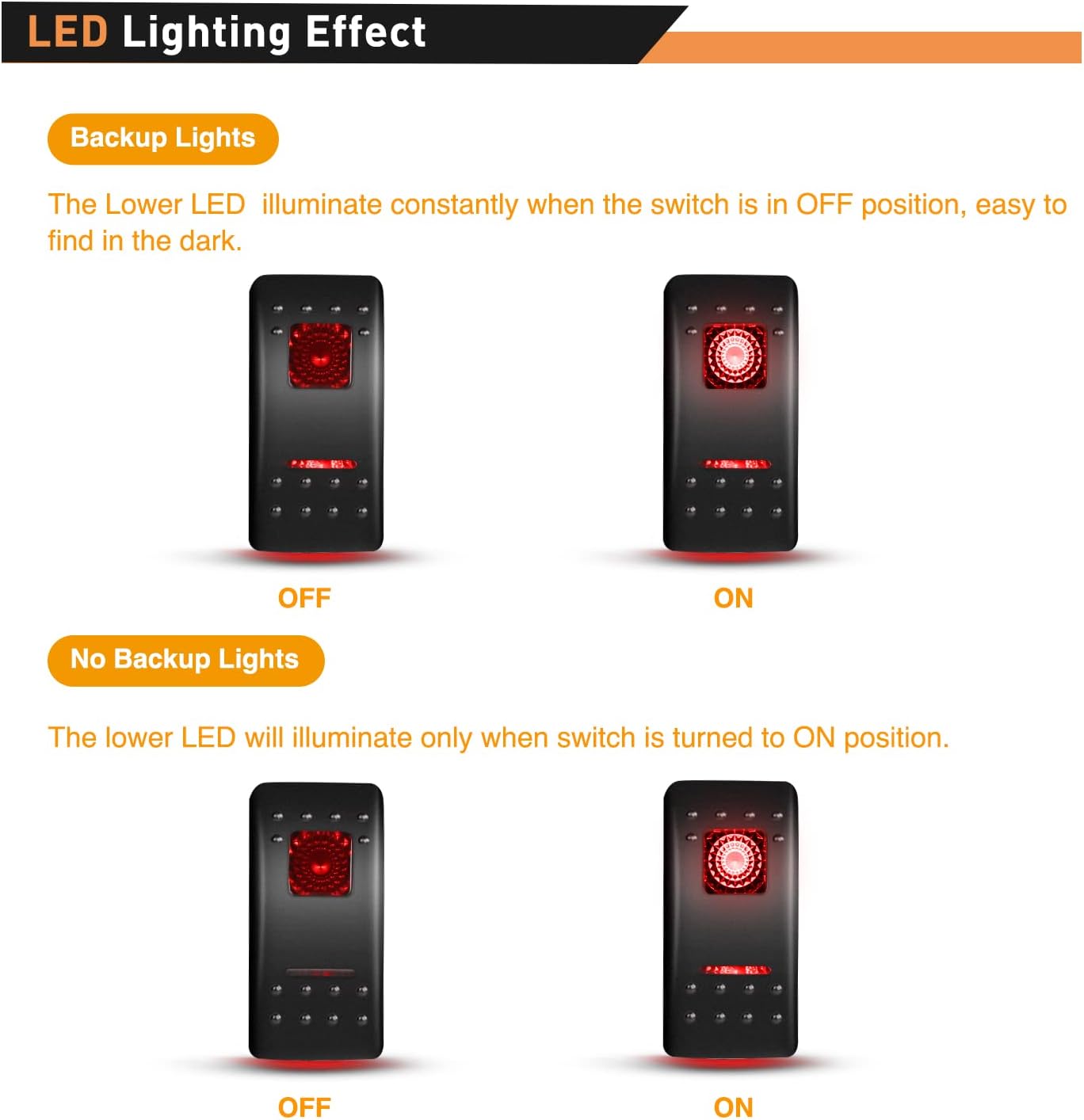 LED Lighting Effect

Backup Lights

The Lower LED  illuminate constantly when the switch is in OFF position, easy to find in the dark.

OFF

ON

No Backup Lights

The lower LED will illuminate only when switch is turned to ON position.

OFF

ON