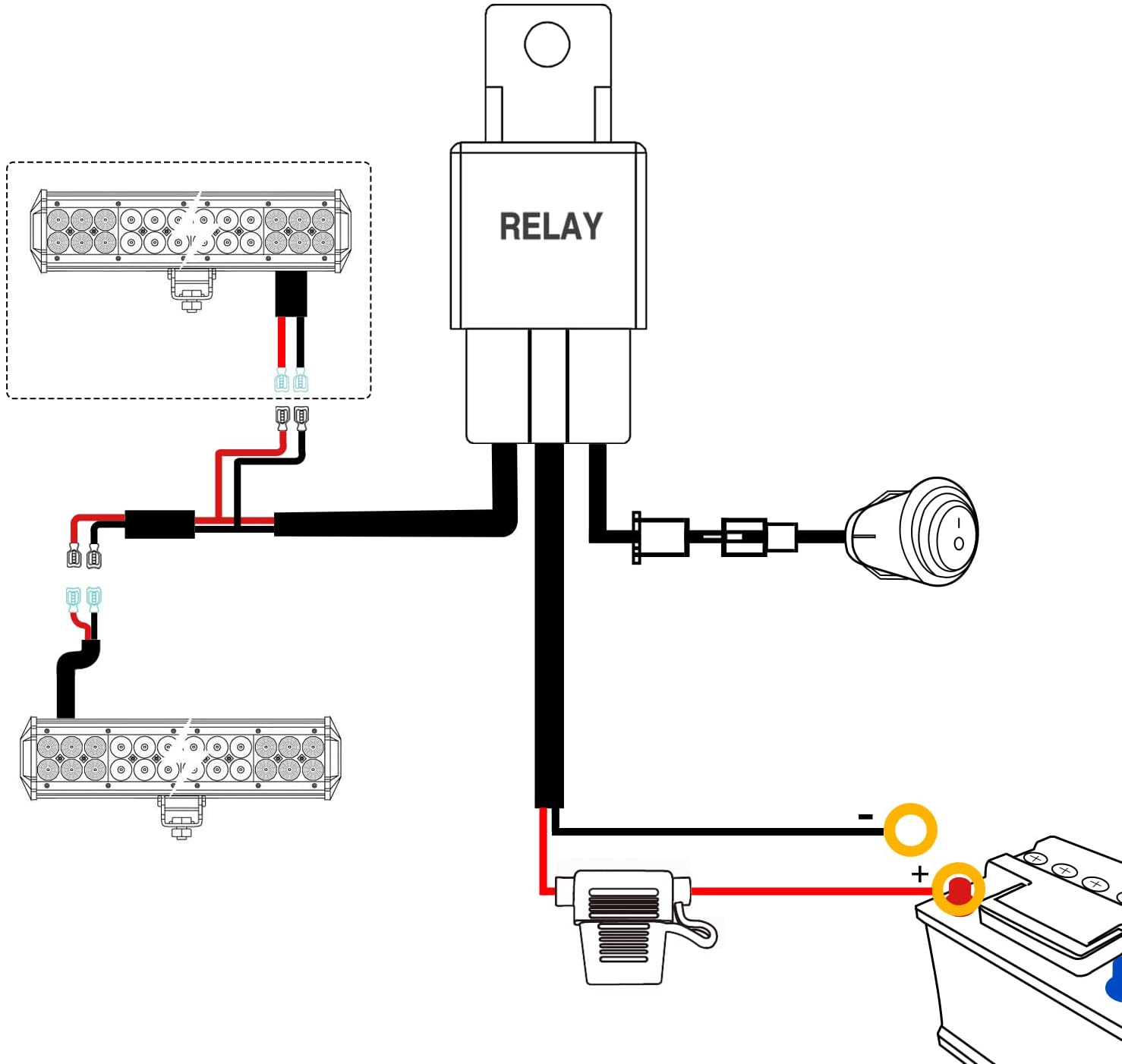 RELAY

I
O

-
+