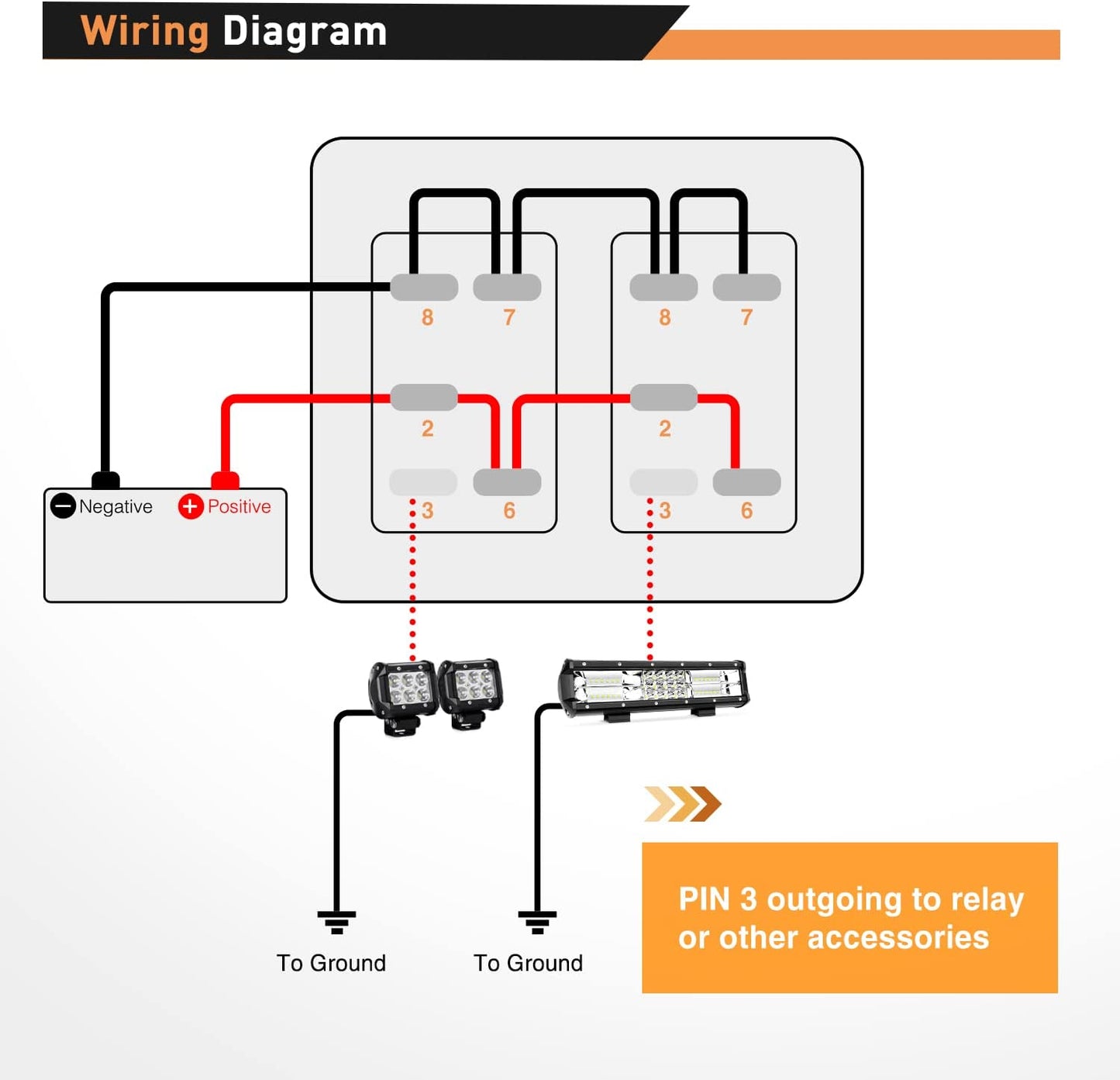 Wiring Diagram

8 7 8 7

2 2

3 6 3 6

Negative Positive

To Ground To Ground

PIN 3 outgoing to relay or other accessories