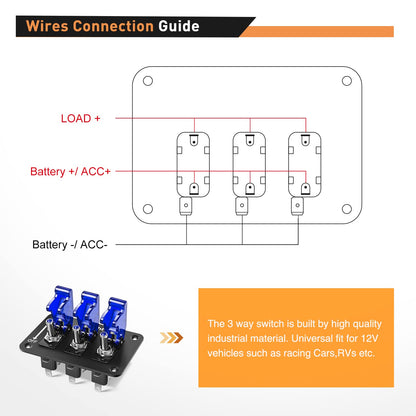 Wires Connection Guide

LOAD +

Battery +/ ACC+

Battery -/ ACC-

The 3 way switch is built by high quality industrial material. Universal fit for 12V vehicles such as racing Cars,RVs etc.