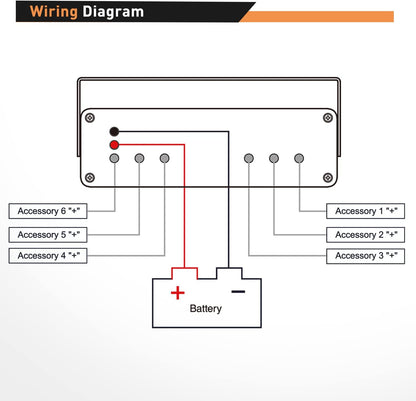 Wiring Diagram

Accessory 6 "+"
Accessory 5 "+"
Accessory 4 "+"

Accessory 1 "+"
Accessory 2 "+"
Accessory 3 "+"

+
−
Battery