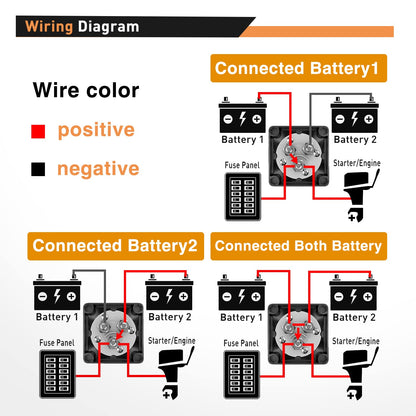 Wiring Diagram

Wire color

positive

negative

Connected Battery1

Battery 1

Battery 2

Fuse Panel

Starter/Engine

Connected Battery2

Battery 1

Battery 2

Fuse Panel

Starter/Engine

Connected Both Battery

Battery 1

Battery 2

Fuse Panel

Starter/Engine