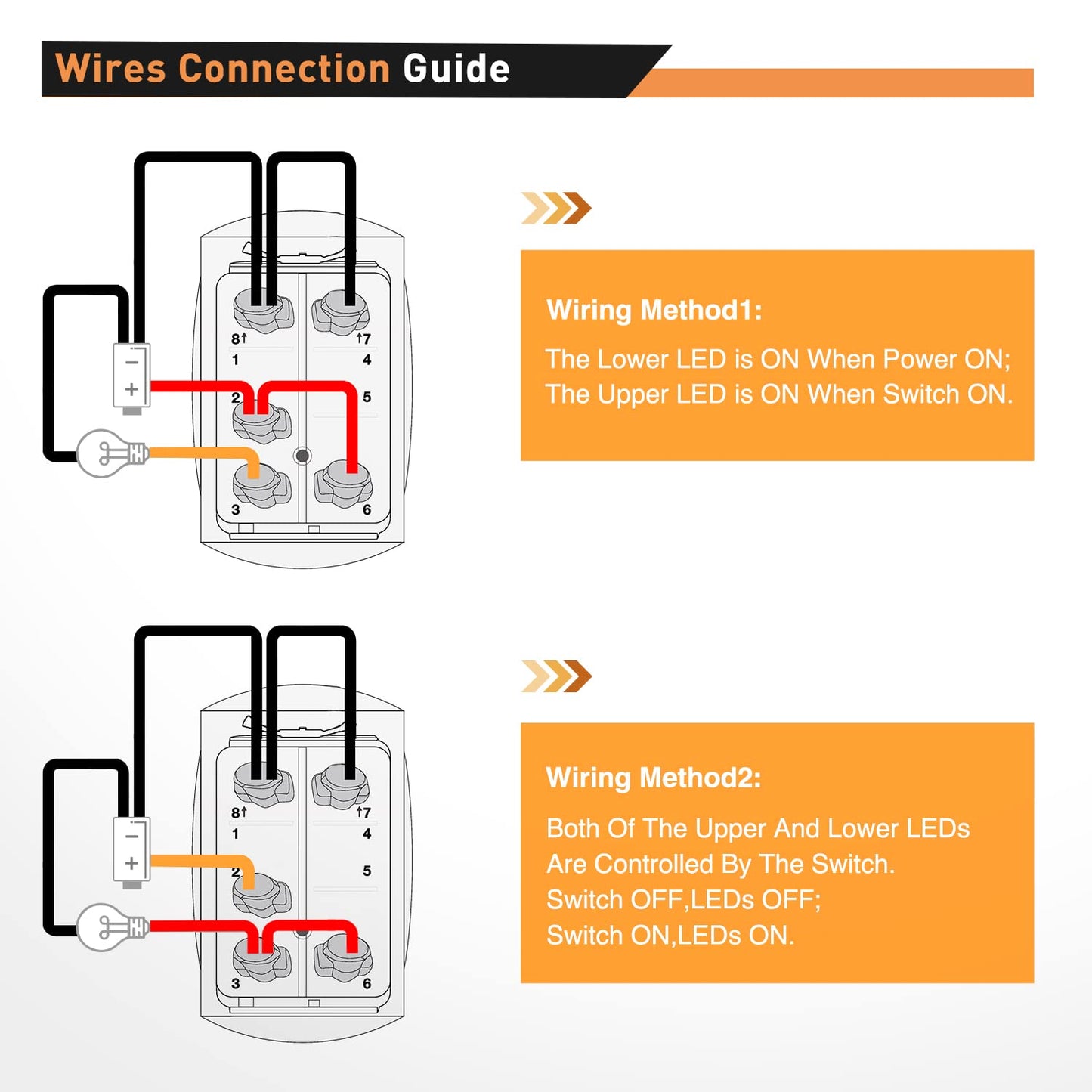 Wires Connection Guide

8↑
↑7
1
4
2
5
3
6
−
+

Wiring Method1:

The Lower LED is ON When Power ON;
The Upper LED is ON When Switch ON.

8↑
↑7
1
4
2
5
3
6
−
+

Wiring Method2:

Both Of The Upper And Lower LEDs Are Controlled By The Switch.
Switch OFF,LEDs OFF;
Switch ON,LEDs ON.