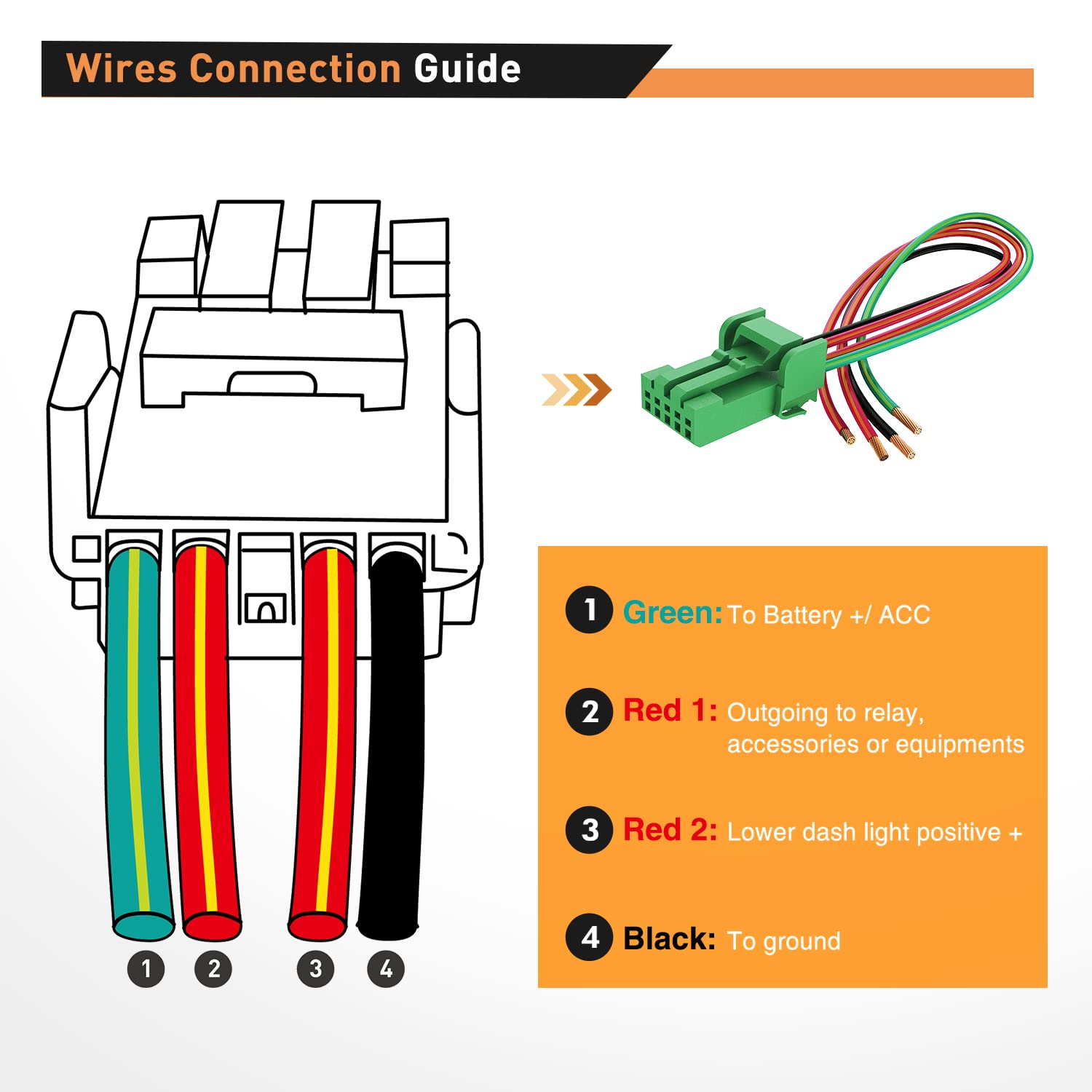 Wires Connection Guide

1 2 3 4

1 Green: To Battery +/ ACC

2 Red 1: Outgoing to relay, accessories or equipments

3 Red 2: Lower dash light positive +

4 Black: To ground