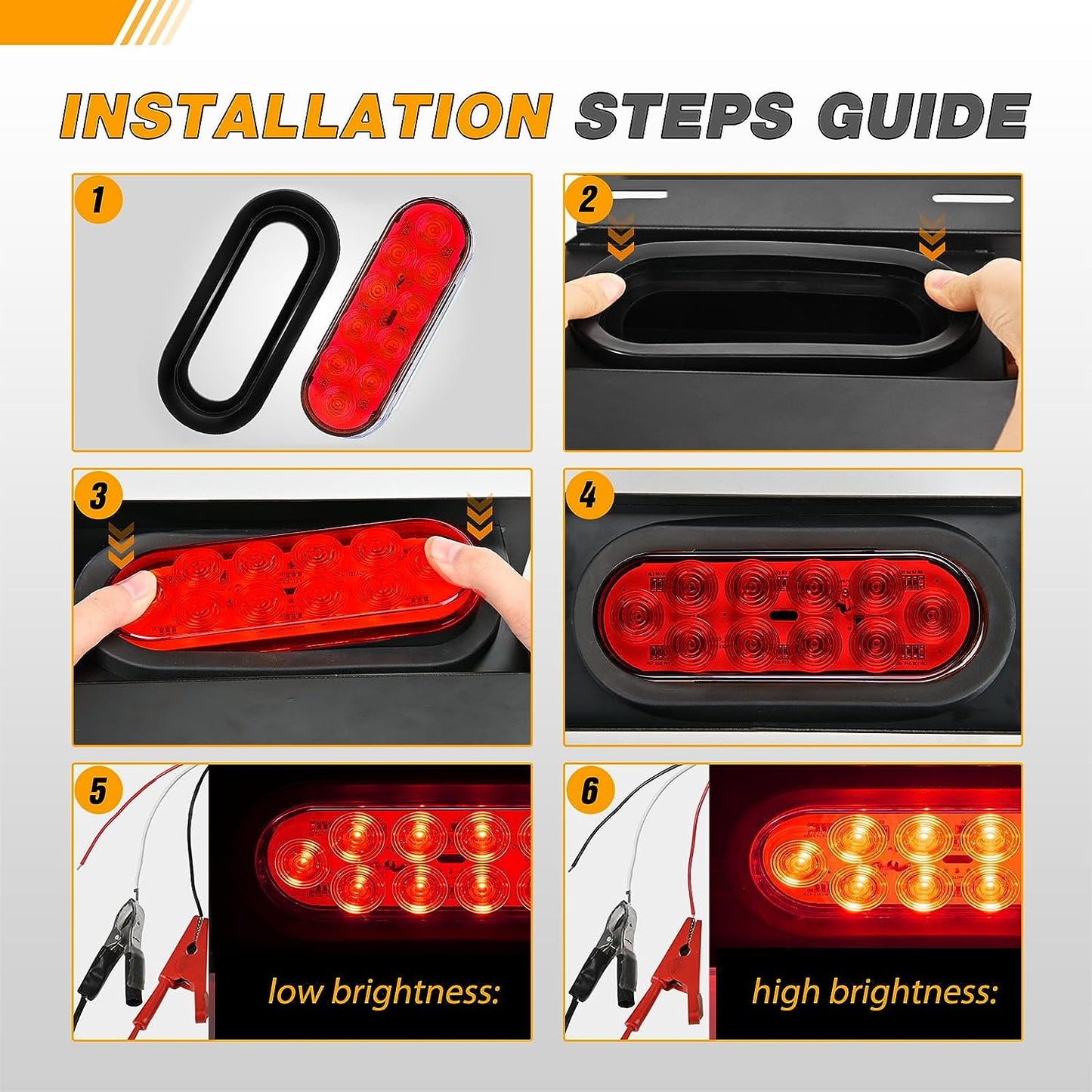 INSTALLATION STEPS GUIDE

1

2

3

4

5

low brightness:

6

high brightness: