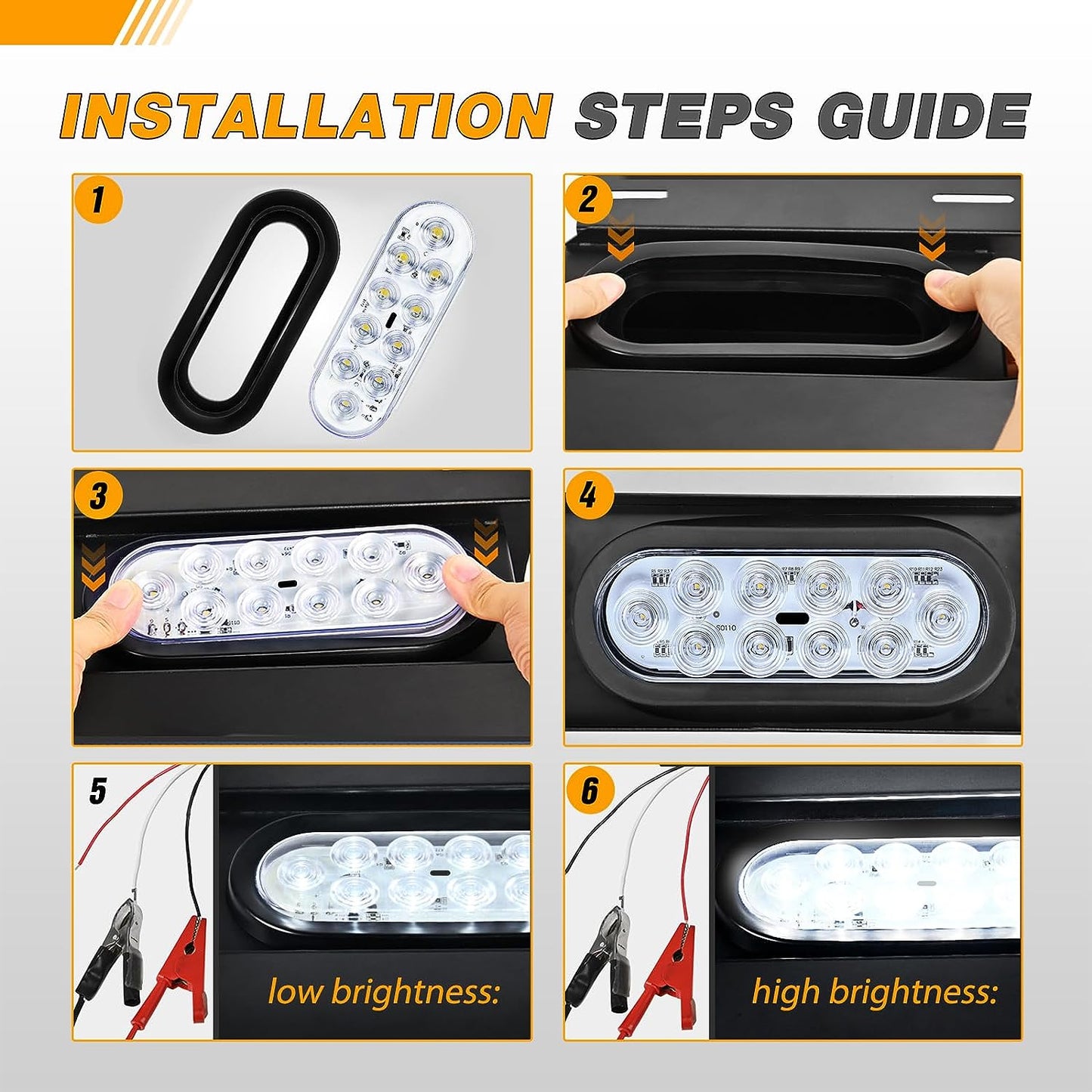 INSTALLATION STEPS GUIDE

1

2

3

4

5

low brightness:

6

high brightness: