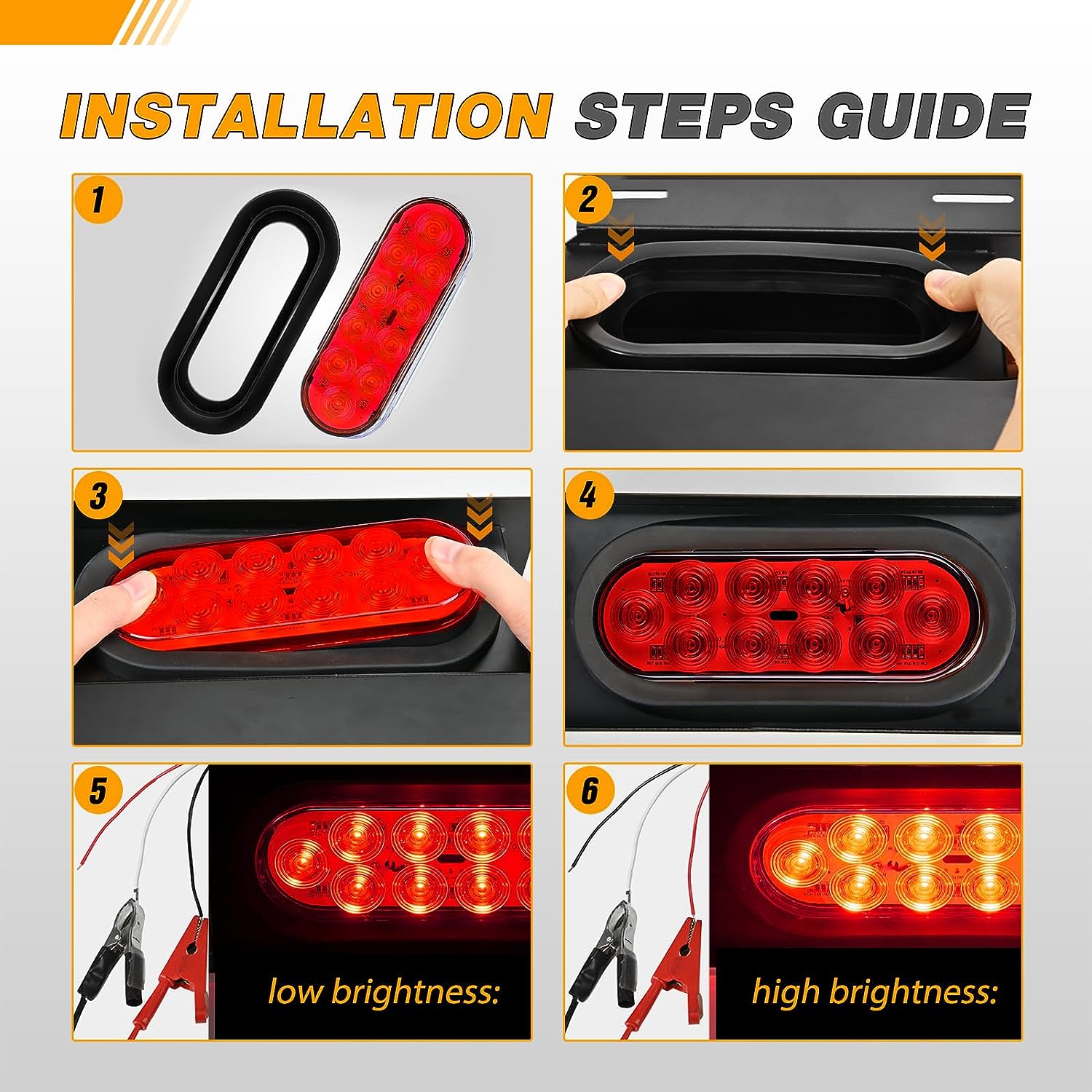 INSTALLATION STEPS GUIDE

1

2

3

4

5

low brightness:

6

high brightness: