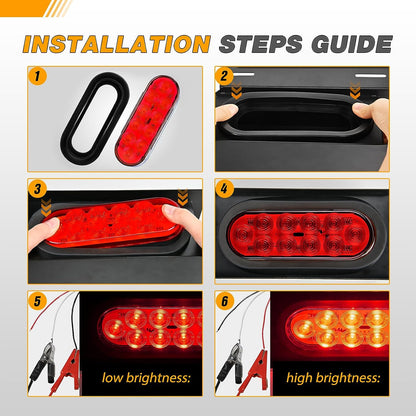 INSTALLATION STEPS GUIDE

1

2

3

4

5

low brightness:

6

high brightness: