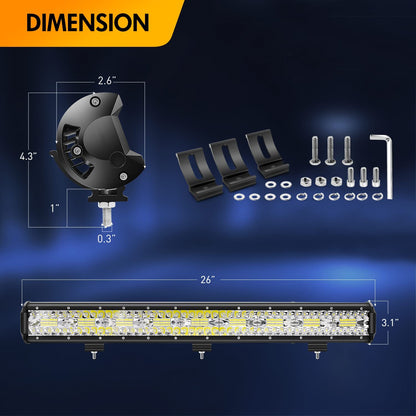 DIMENSION

2.6"

4.3"

1"

0.3"

26"

3.1"