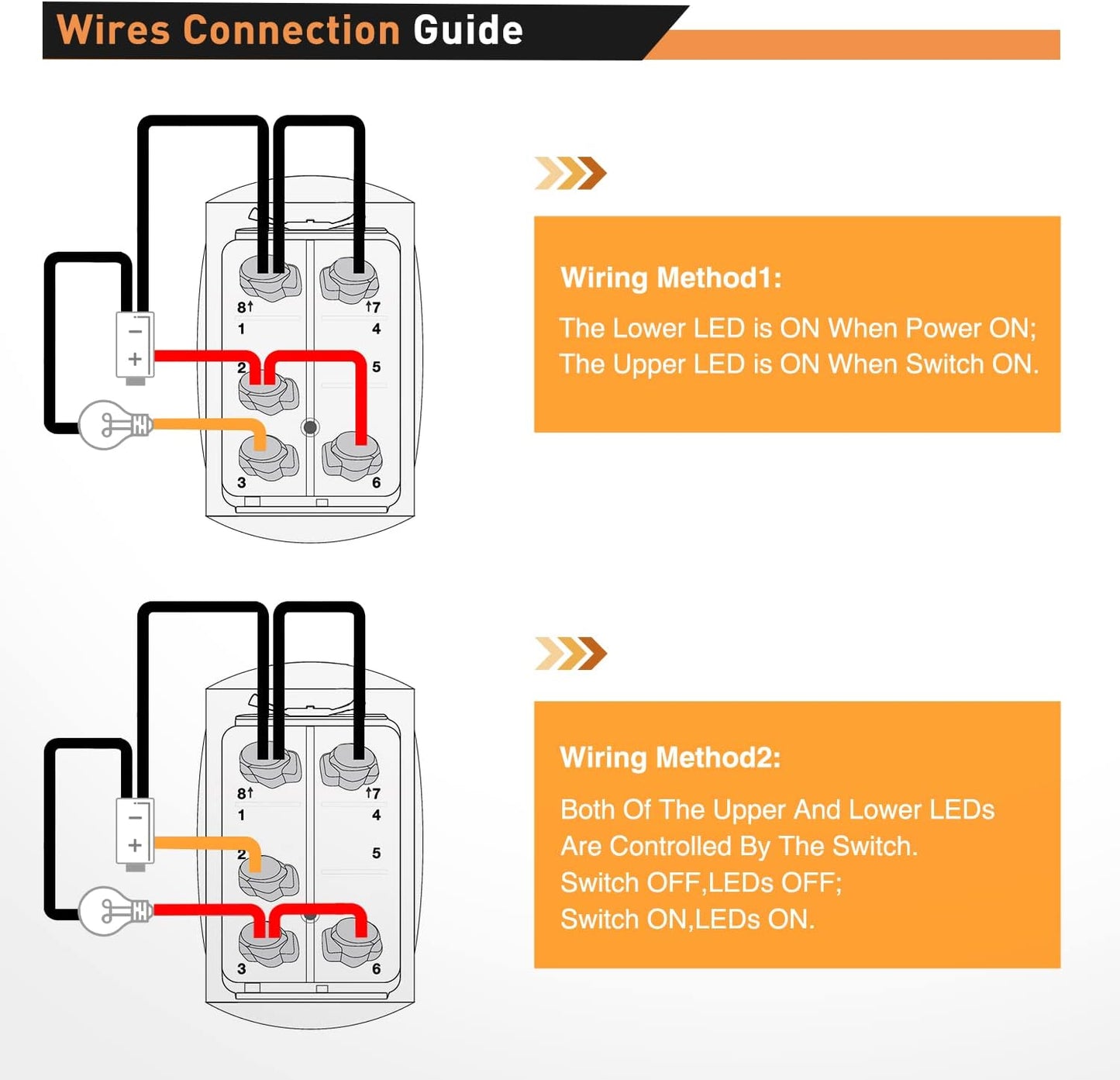 Wires Connection Guide

8↑
↑7
1
4
−
+
2
5
3
6

Wiring Method1:

The Lower LED is ON When Power ON;
The Upper LED is ON When Switch ON.

8↑
↑7
1
4
−
+
2
5
3
6

Wiring Method2:

Both Of The Upper And Lower LEDs Are Controlled By The Switch.
Switch OFF,LEDs OFF;
Switch ON,LEDs ON.