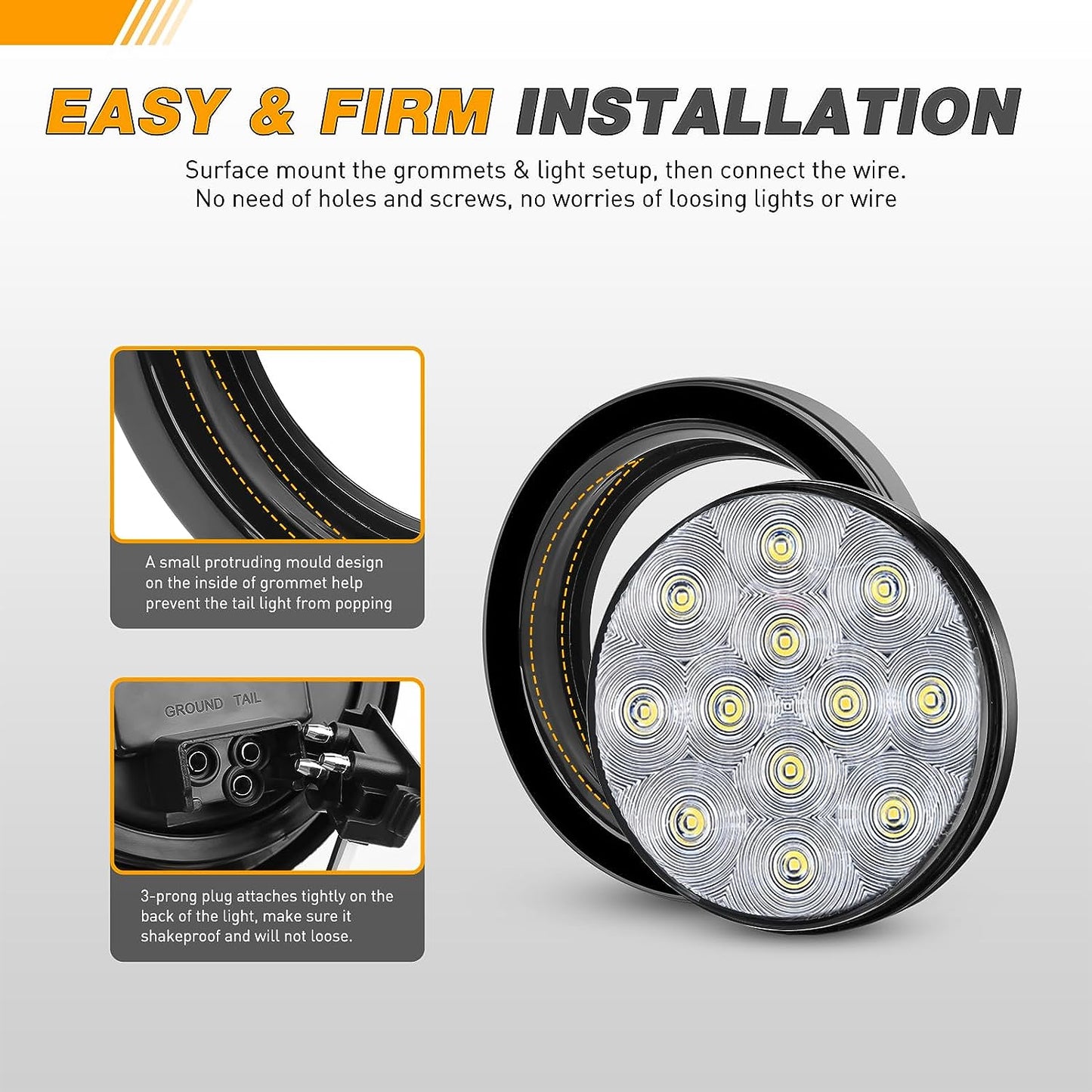 EASY & FIRM INSTALLATION

Surface mount the grommets & light setup, then connect the wire. No need of holes and screws, no worries of loosing lights or wire

A small protruding mould design on the inside of grommet help prevent the tail light from popping

GROUND TAIL

3-prong plug attaches tightly on the back of the light, make sure it shakeproof and will not loose.