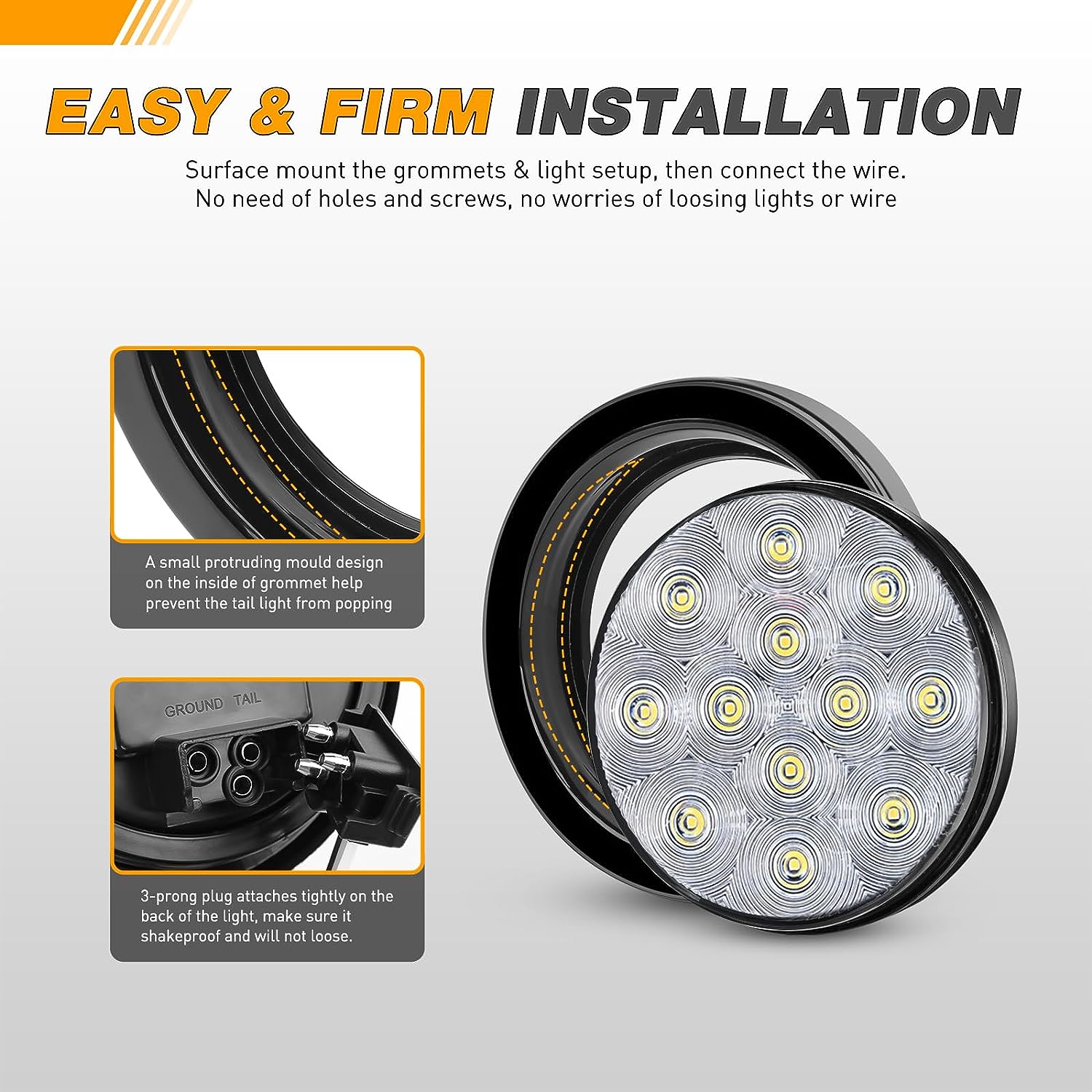 EASY & FIRM INSTALLATION

Surface mount the grommets & light setup, then connect the wire. No need of holes and screws, no worries of loosing lights or wire

A small protruding mould design on the inside of grommet help prevent the tail light from popping

GROUND TAIL

3-prong plug attaches tightly on the back of the light, make sure it shakeproof and will not loose.